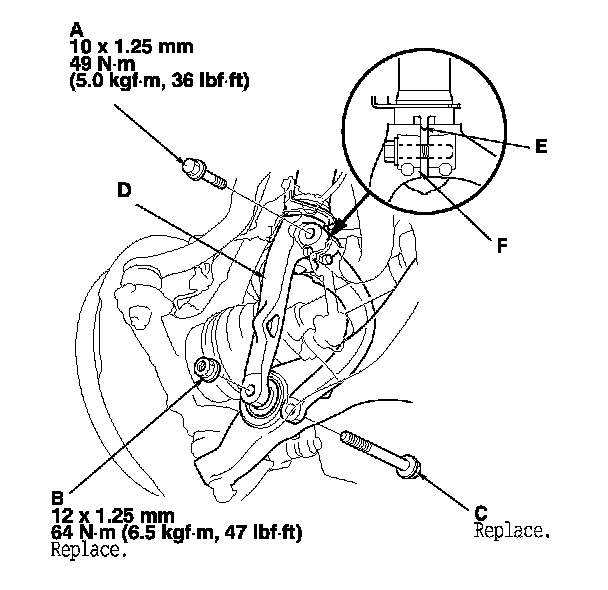 A
10 x 1.25 mm
49 N·m
(5.0 kgf·m, 36 lbf·ft)

D

E

F

B
12 x 1.25 mm
64 N·m (6.5 kgf·m, 47 lbf·ft)
Replace.

C
Replace.