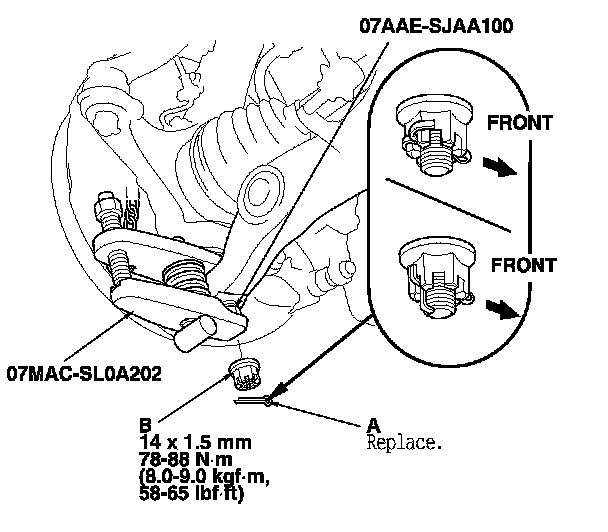 07AAE-SJAA100

FRONT

FRONT

07MAC-SL0A202

B
14 x 1.5 mm
78-88 N·m
(8.0-9.0 kgf·m,
58-65 lbf·ft)

A
Replace.