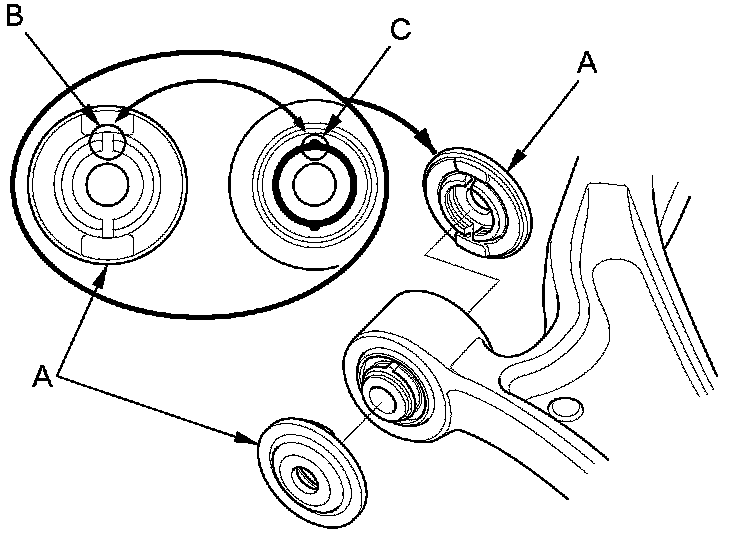 B
C
A
A