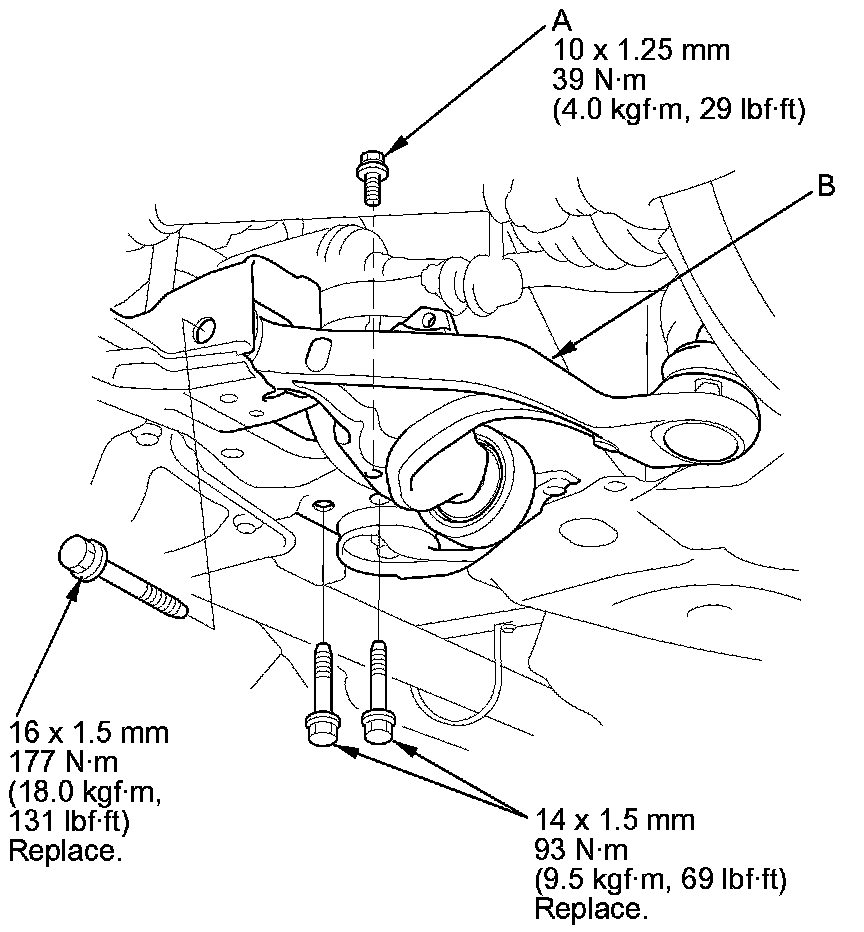 A
10 x 1.25 mm
39 N·m
(4.0 kgf·m, 29 lbf·ft)

B

16 x 1.5 mm
177 N·m
(18.0 kgf·m,
131 lbf·ft)
Replace.

14 x 1.5 mm
93 N·m
(9.5 kgf·m, 69 lbf·ft)
Replace.