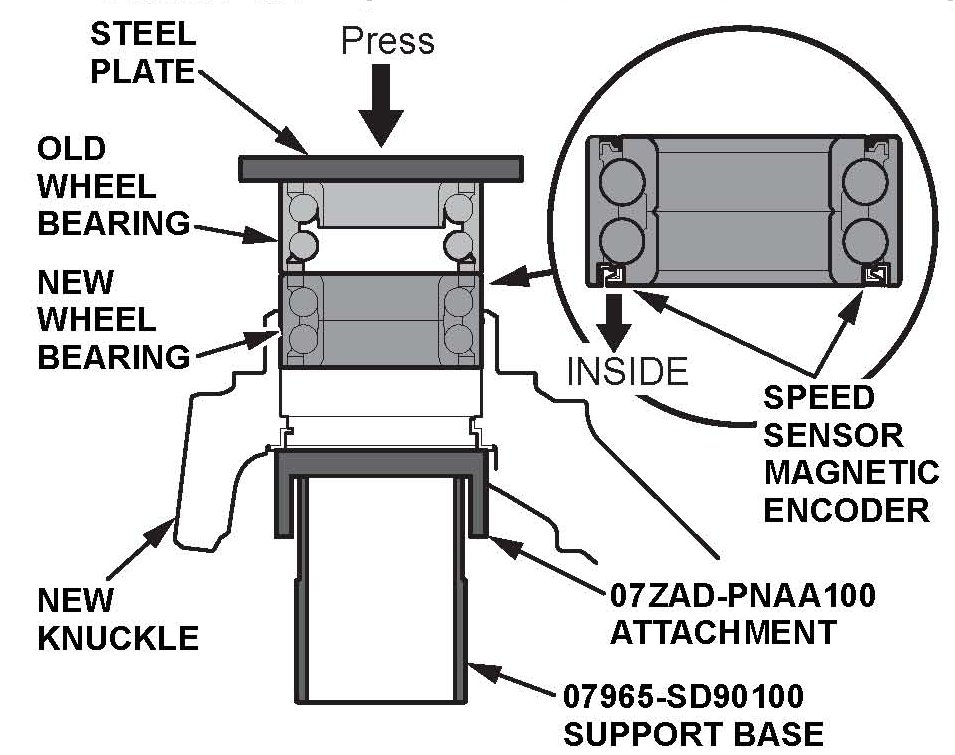 STEEL PLATE

Press

OLD WHEEL BEARING

NEW WHEEL BEARING

INSIDE

SPEED SENSOR MAGNETIC ENCODER

NEW KNUCKLE

07ZAD-PNAA100 ATTACHMENT

07965-SD90100 SUPPORT BASE