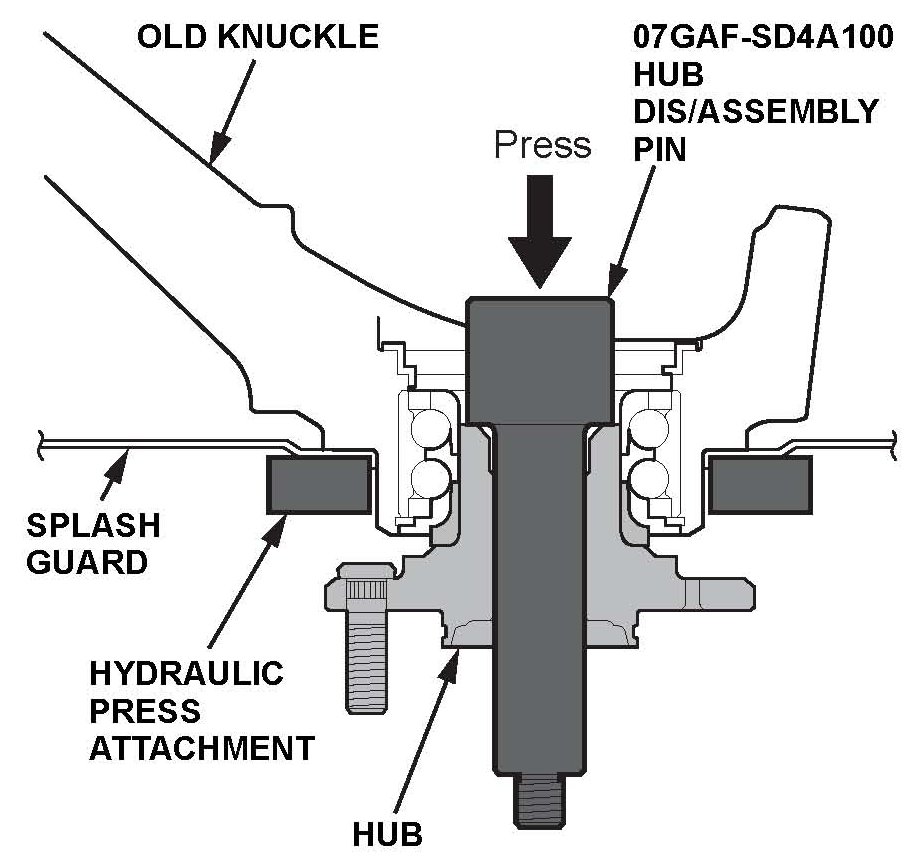 OLD KNUCKLE

07GAF-SD4A100
HUB
DIS/ASSEMBLY
PIN

Press

SPLASH
GUARD

HYDRAULIC
PRESS
ATTACHMENT

HUB