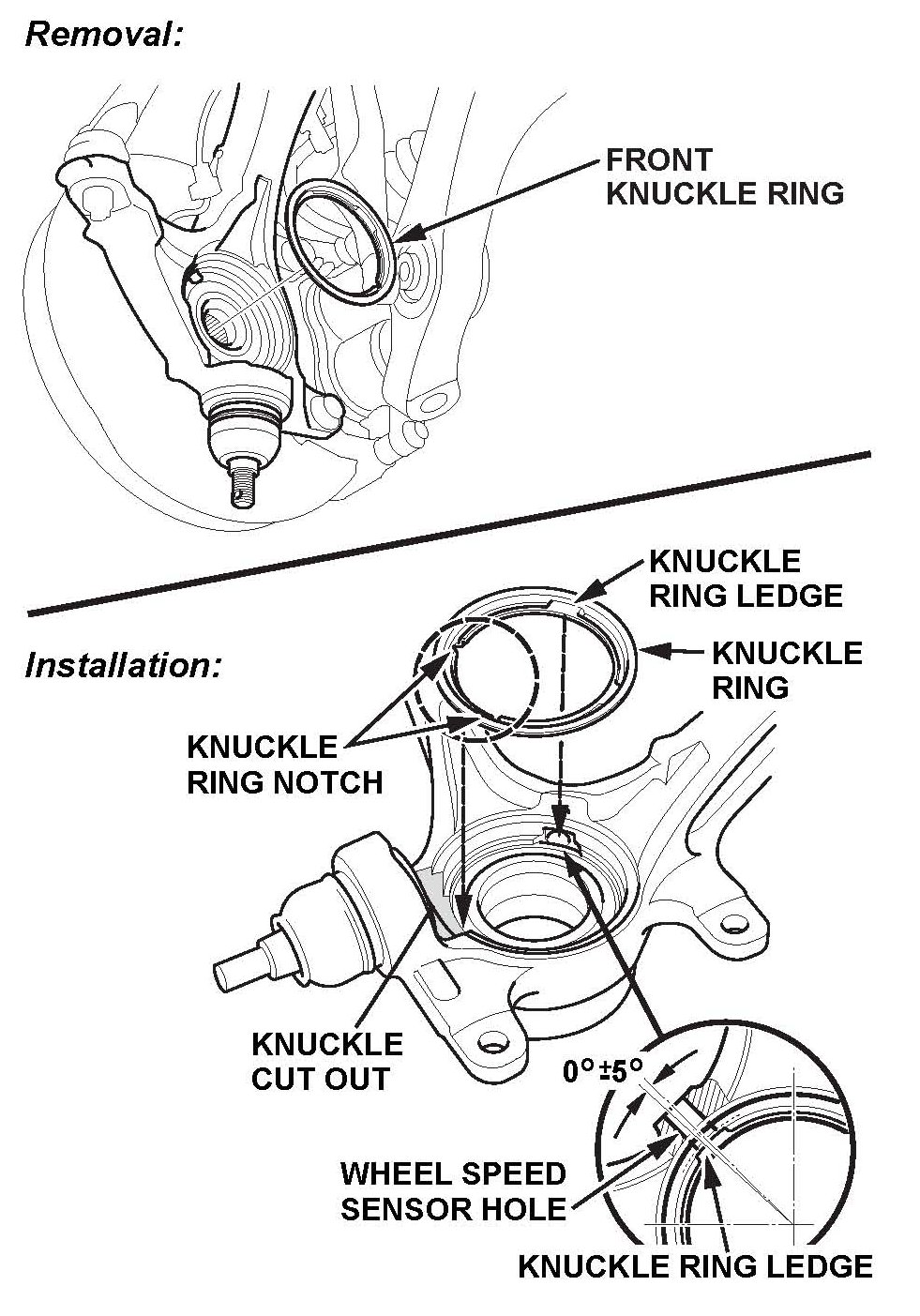 Removal:

FRONT KNUCKLE RING

Installation:

KNUCKLE RING LEDGE

KNUCKLE RING

KNUCKLE RING NOTCH

KNUCKLE CUT OUT

$0° \pm 5°$

WHEEL SPEED SENSOR HOLE

KNUCKLE RING LEDGE