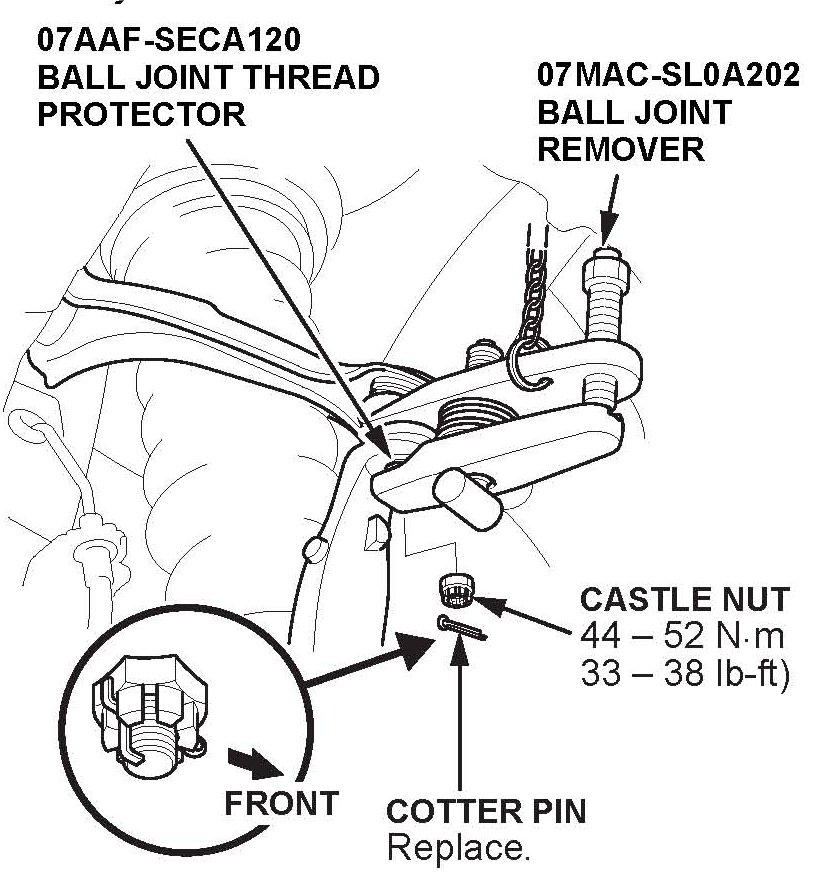 07AAF-SECA120
BALL JOINT THREAD PROTECTOR

07MAC-SL0A202
BALL JOINT REMOVER

CASTLE NUT
44 – 52 N·m
33 – 38 lb-ft)

FRONT

COTTER PIN
Replace.