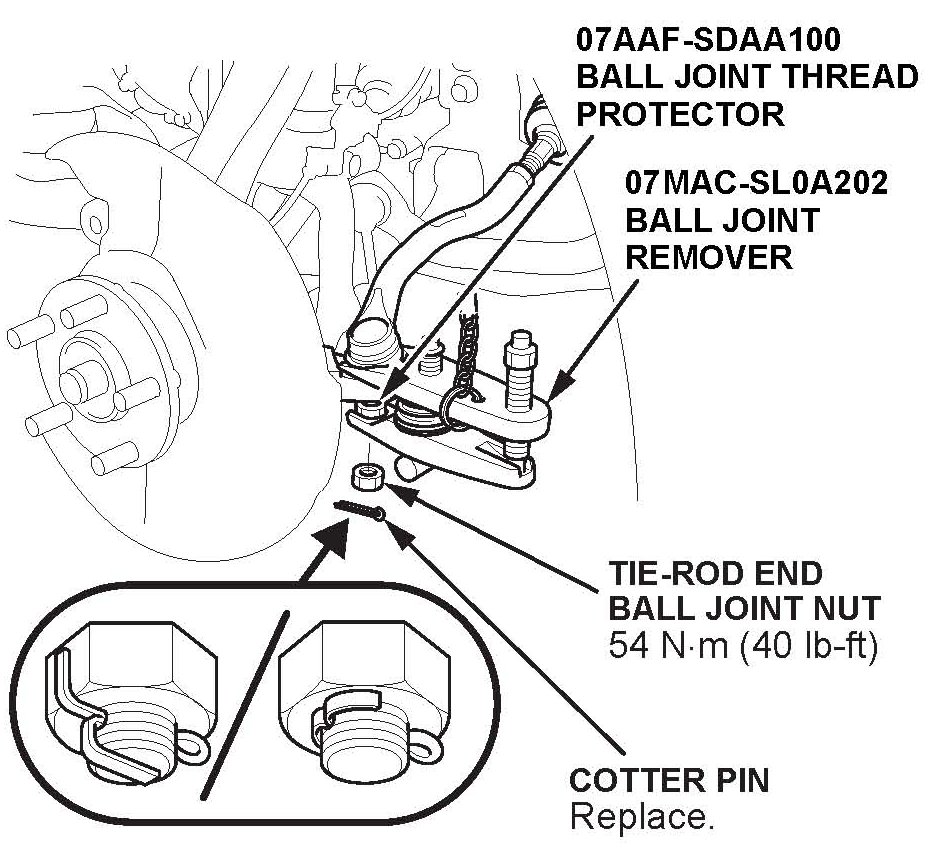 07AAF-SDAA100
BALL JOINT THREAD
PROTECTOR

07MAC-SL0A202
BALL JOINT
REMOVER

TIE-ROD END
BALL JOINT NUT
54 N·m (40 lb-ft)

COTTER PIN
Replace.