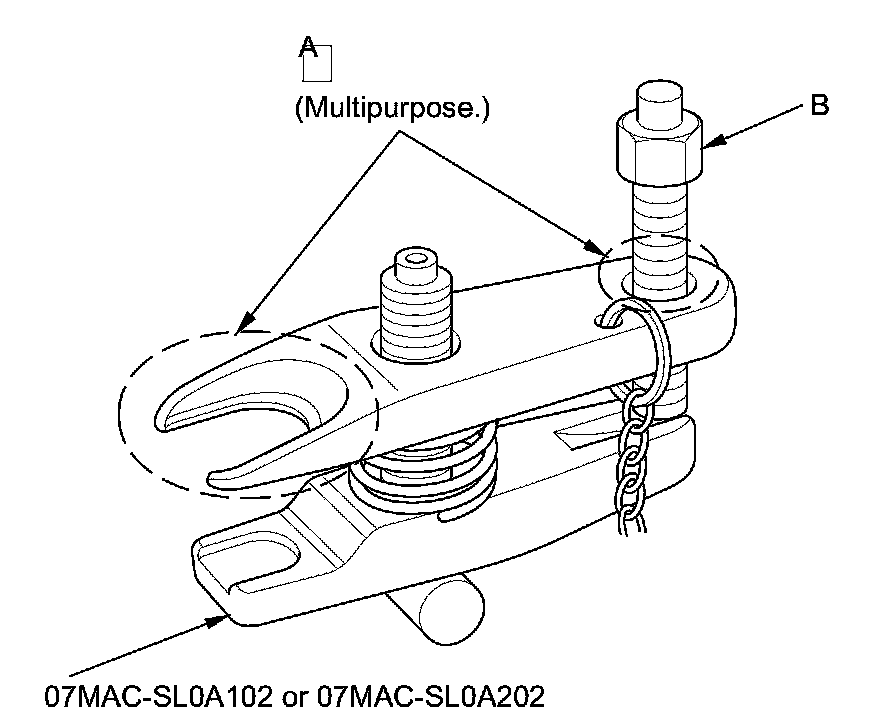 A
(Multipurpose.)

B

07MAC-SL0A102 or 07MAC-SL0A202