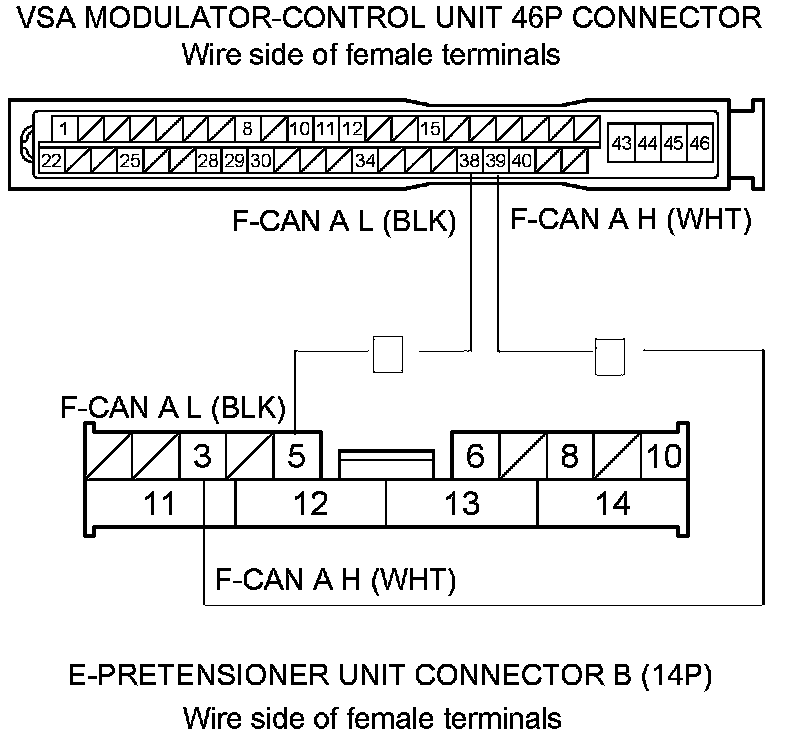 VSA MODULATOR-CONTROL UNIT 46P CONNECTOR
Wire side of female terminals

1 8 10 11 12 15 43 44 45 46
22 25 28 29 30 34 38 39 40

F-CAN A L (BLK)
F-CAN A H (WHT)

F-CAN A L (BLK)

3 5 6 8 10
11 12 13 14

F-CAN A H (WHT)

E-PRETENSIONER UNIT CONNECTOR B (14P)
Wire side of female terminals