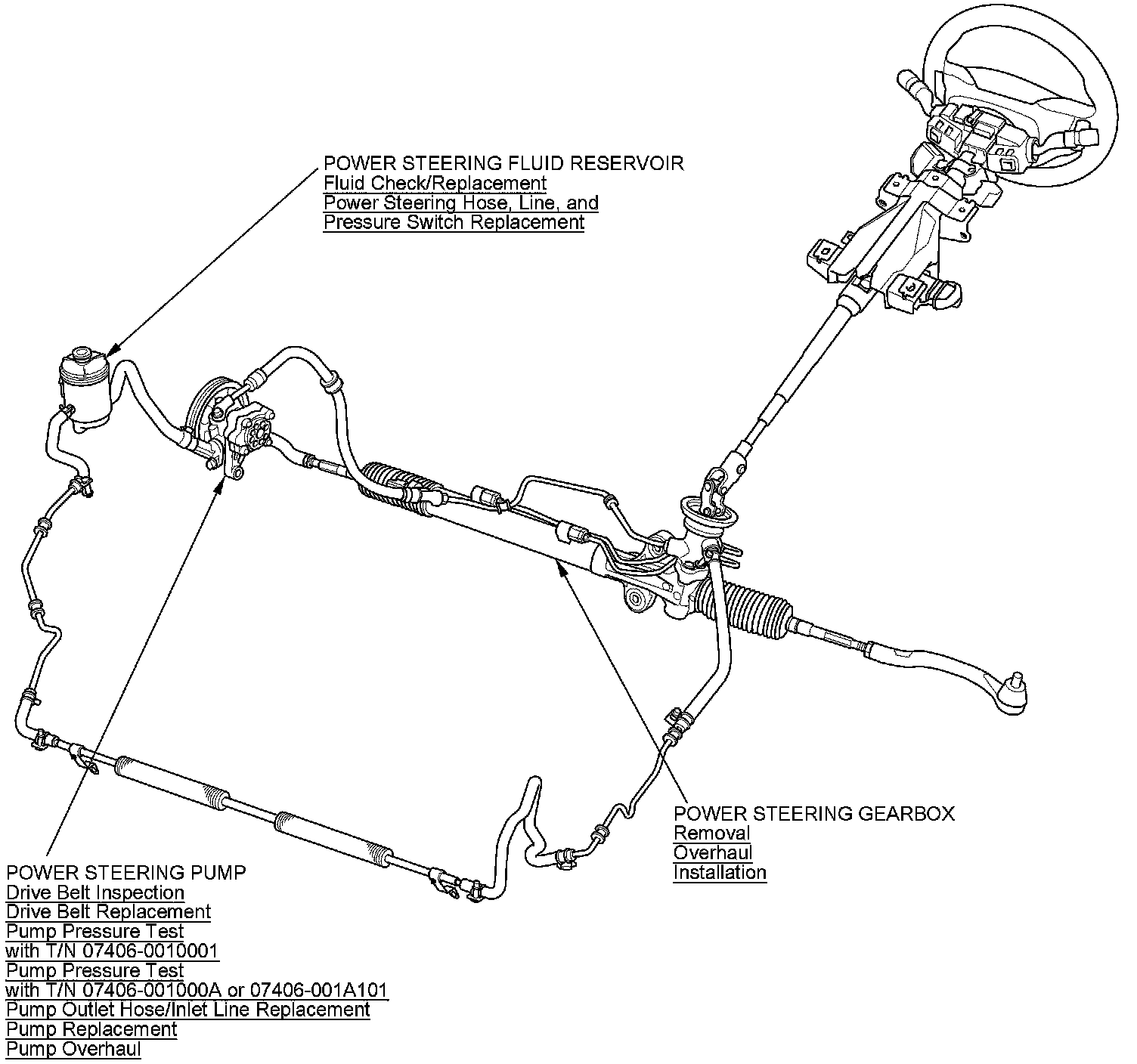 POWER STEERING FLUID RESERVOIR
Fluid Check/Replacement
Power Steering Hose, Line, and Pressure Switch Replacement

POWER STEERING GEARBOX
Removal
Overhaul
Installation

POWER STEERING PUMP
Drive Belt Inspection
Drive Belt Replacement
Pump Pressure Test with T/N 07406-0010001
Pump Pressure Test with T/N 07406-001000A or 07406-001A101
Pump Outlet Hose/Inlet Line Replacement
Pump Replacement
Pump Overhaul