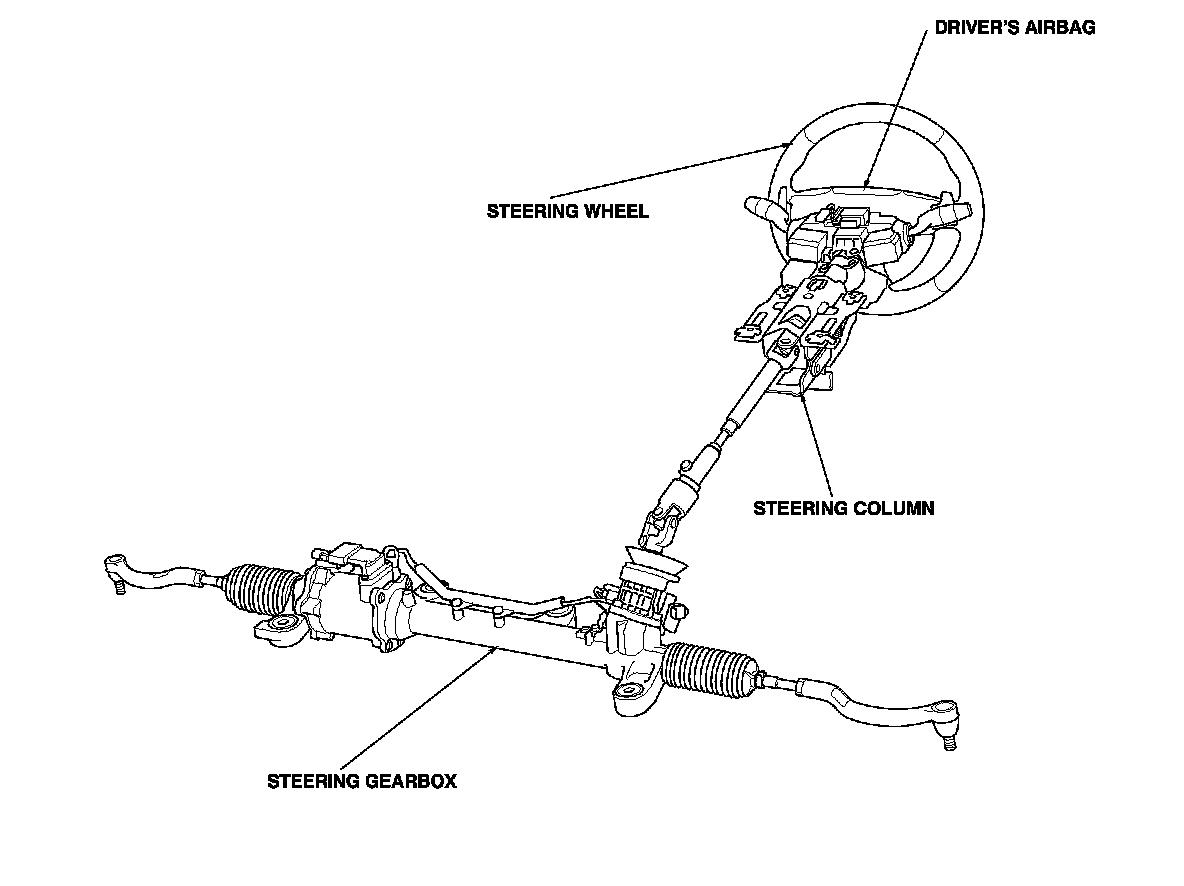 DRIVER'S AIRBAG

STEERING WHEEL

STEERING COLUMN

STEERING GEARBOX