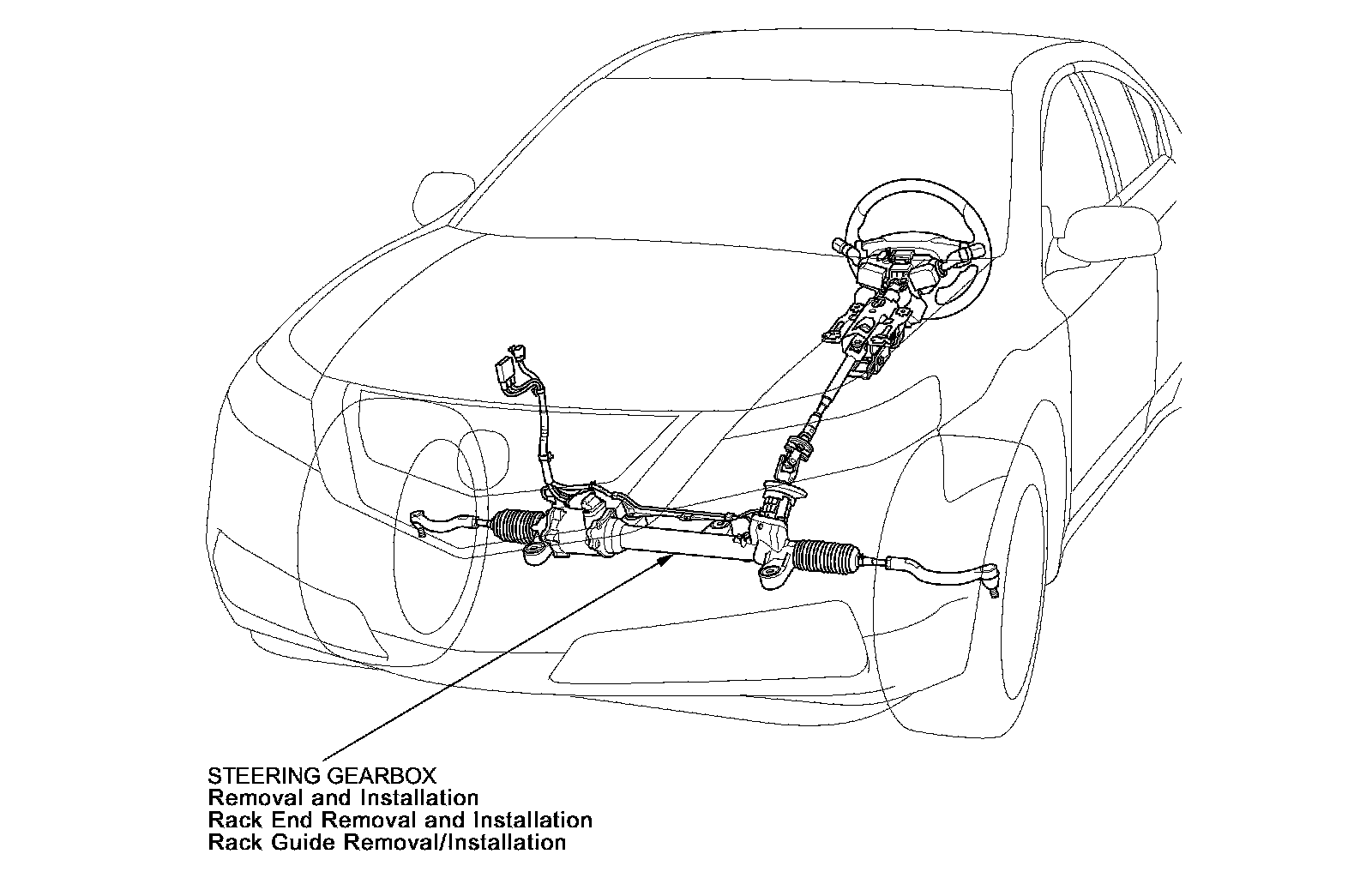 STEERING GEARBOX
Removal and Installation
Rack End Removal and Installation
Rack Guide Removal/Installation