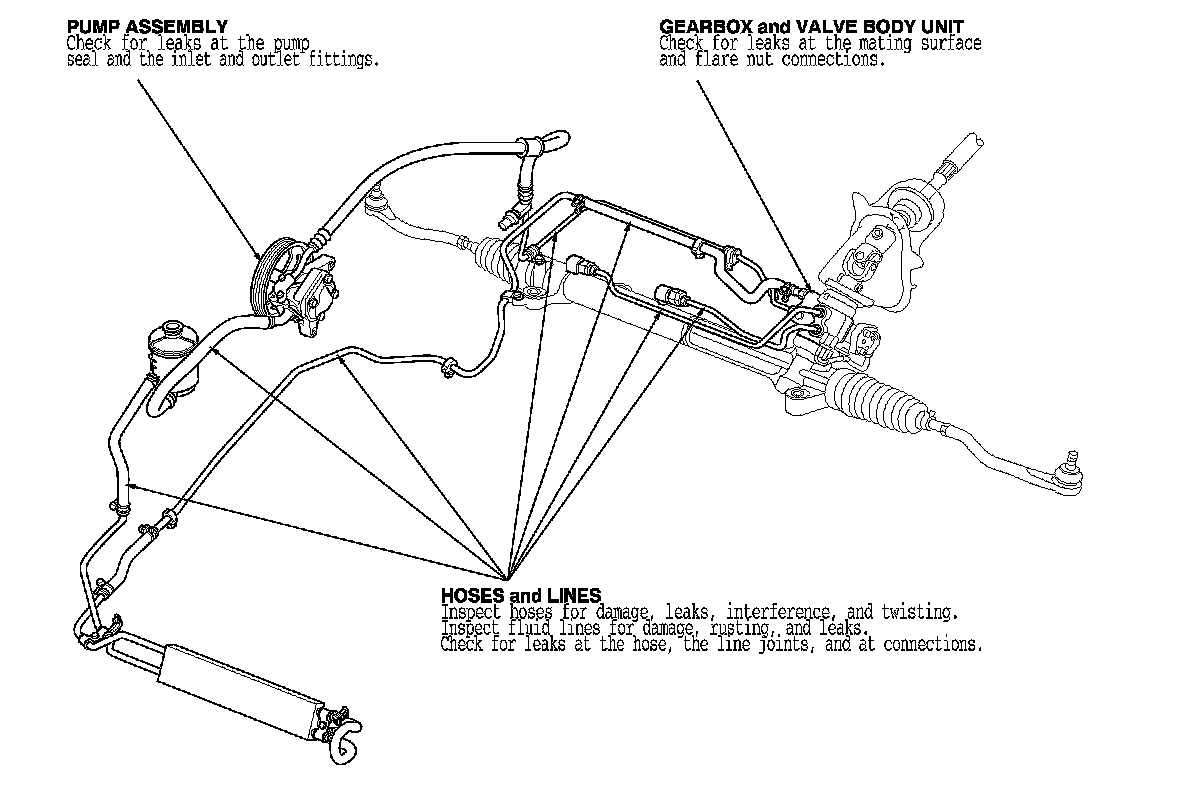 PUMP ASSEMBLY
Check for leaks at the pump seal and the inlet and outlet fittings.

GEARBOX and VALVE BODY UNIT
Check for leaks at the mating surface and flare nut connections.

HOSES and LINES
Inspect hoses for damage, leaks, interference, and twisting.
Inspect fluid lines for damage, rusting, and leaks.
Check for leaks at the hose, the line joints, and at connections.