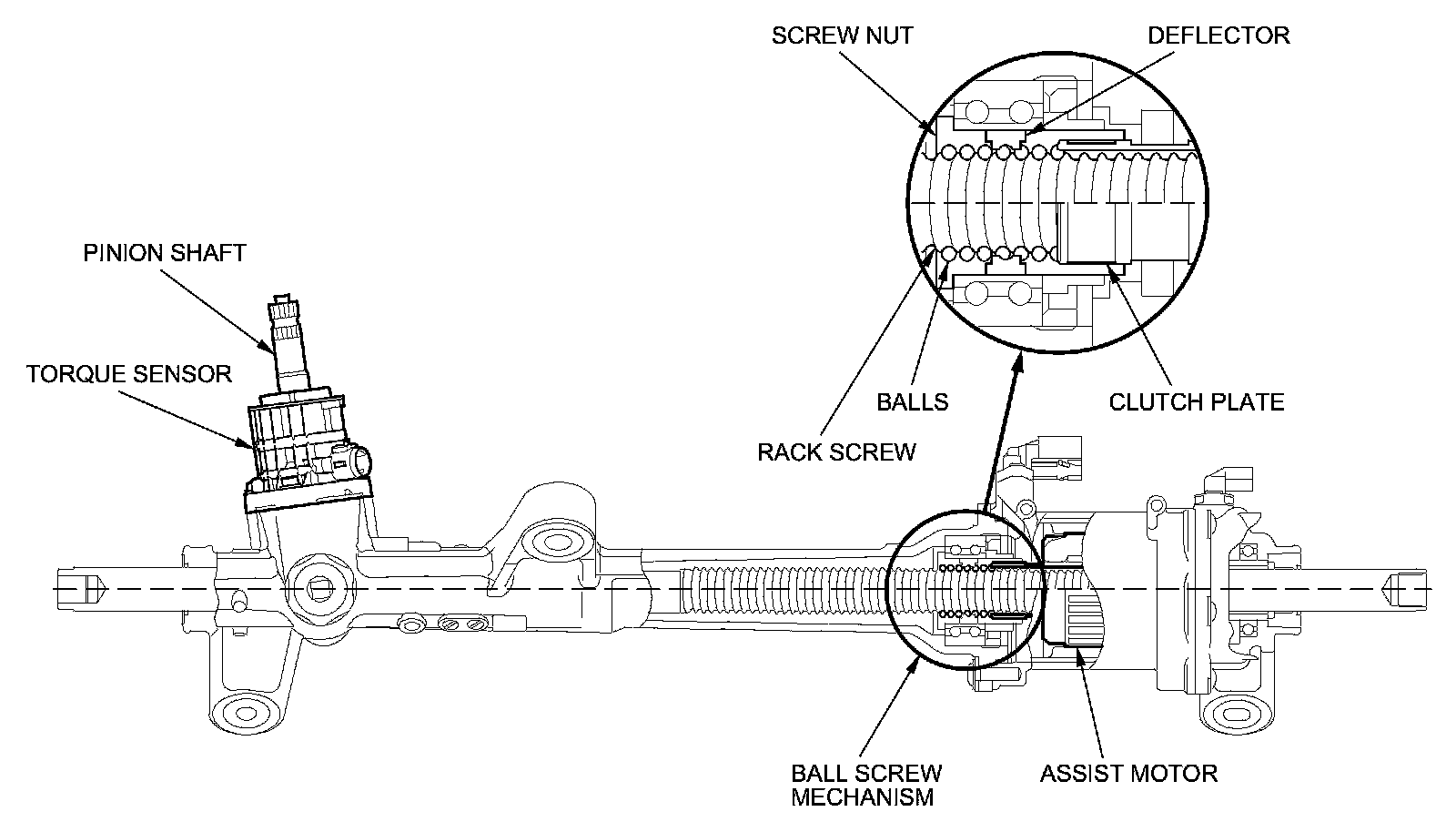 SCREW NUT

DEFLECTOR

PINION SHAFT

TORQUE SENSOR

BALLS

CLUTCH PLATE

RACK SCREW

BALL SCREW MECHANISM

ASSIST MOTOR