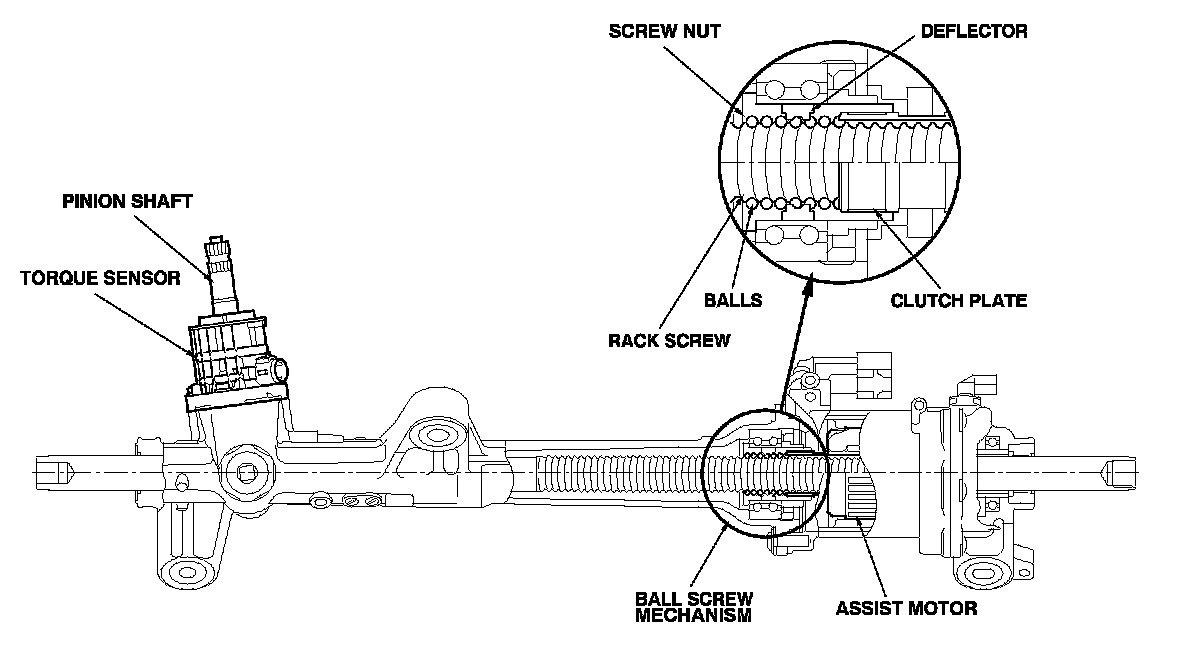 SCREW NUT
DEFLECTOR
PINION SHAFT
TORQUE SENSOR
BALLS
CLUTCH PLATE
RACK SCREW
BALL SCREW MECHANISM
ASSIST MOTOR