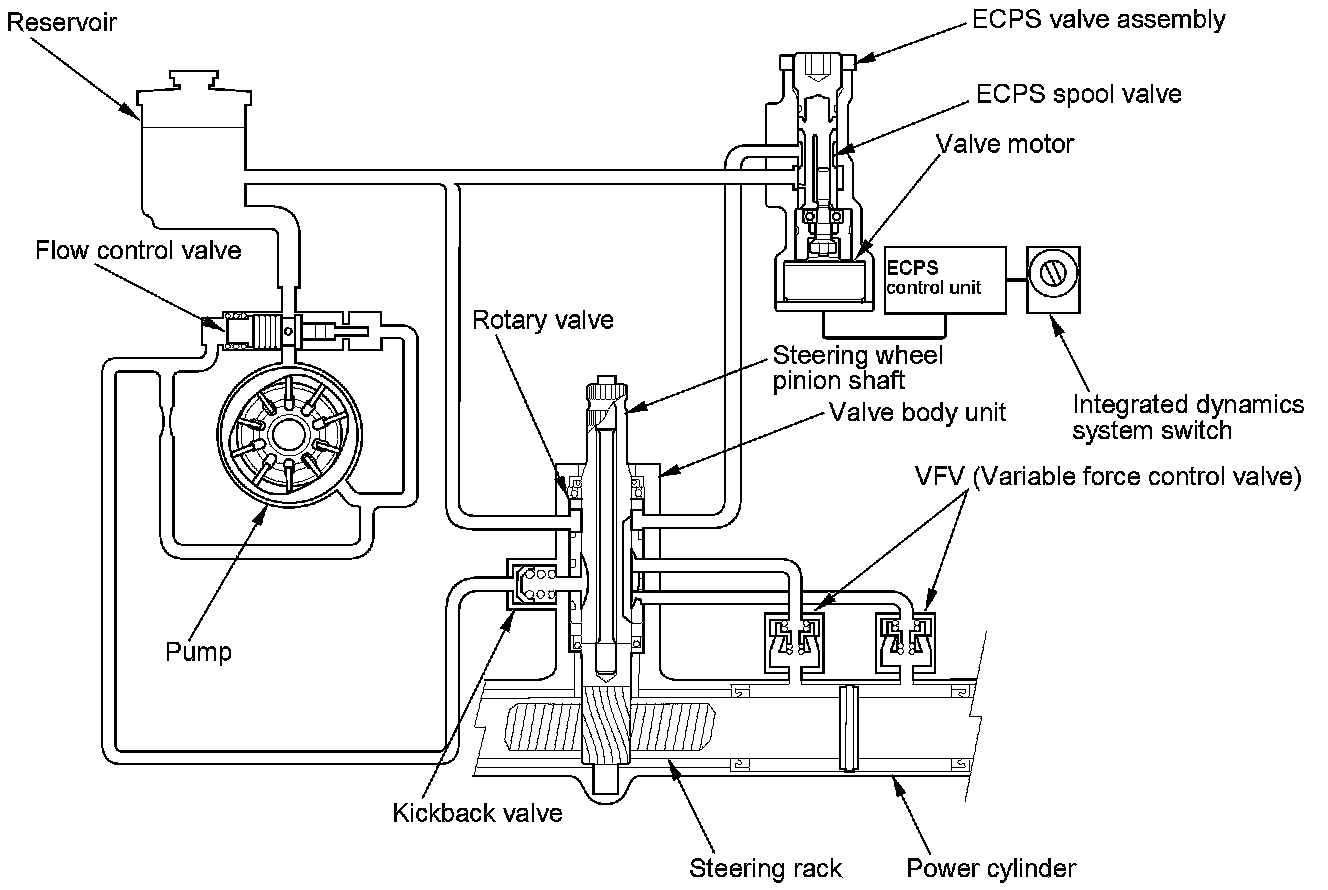 Reservoir

ECPS valve assembly

ECPS spool valve

Valve motor

Flow control valve

ECPS control unit

Rotary valve

Steering wheel pinion shaft

Valve body unit

Integrated dynamics system switch

VFV (Variable force control valve)

Pump

Kickback valve

Steering rack

Power cylinder