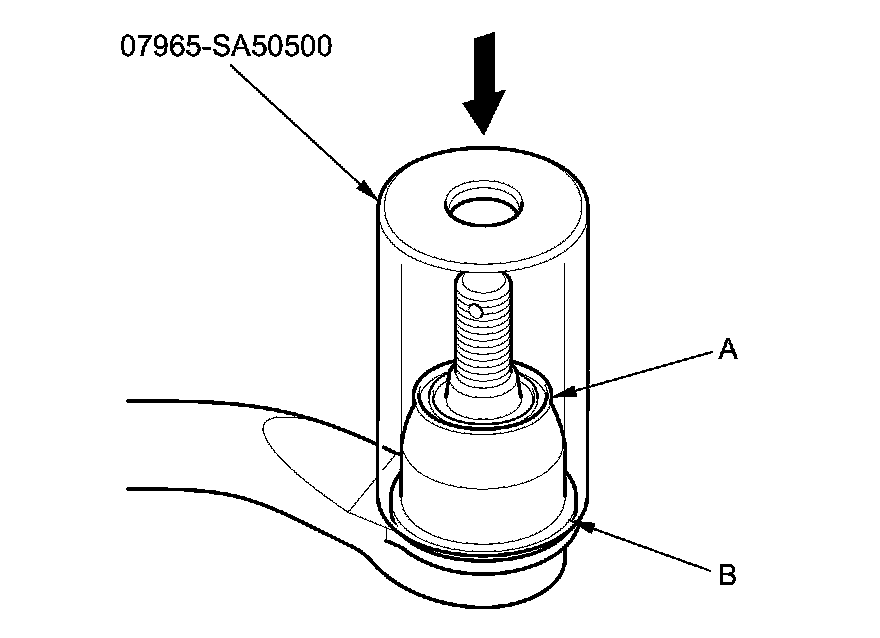 07965-SA50500

A

B