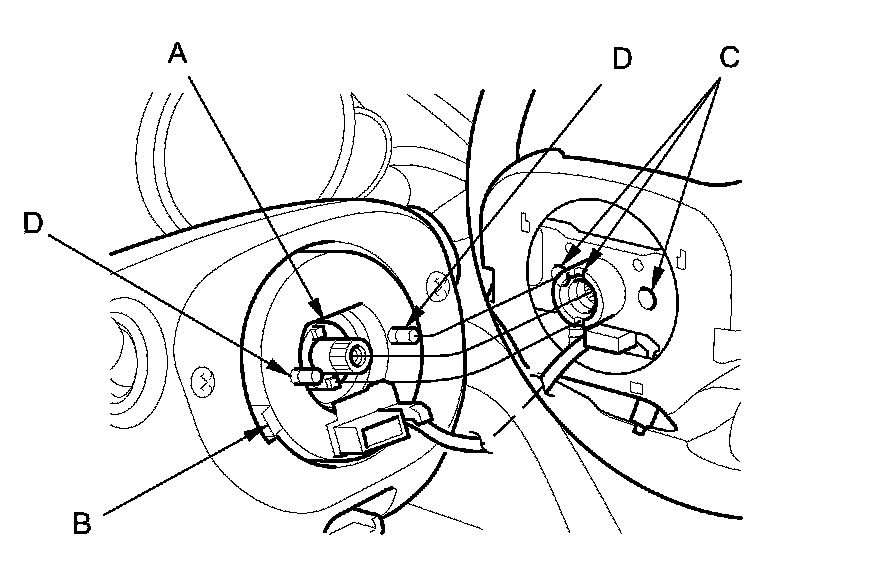 A
D
C
D
B