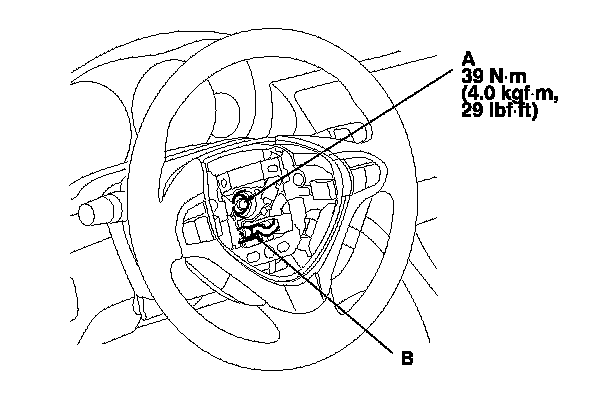 A
39 N·m
(4.0 kgf·m,
29 lbf·ft)

B