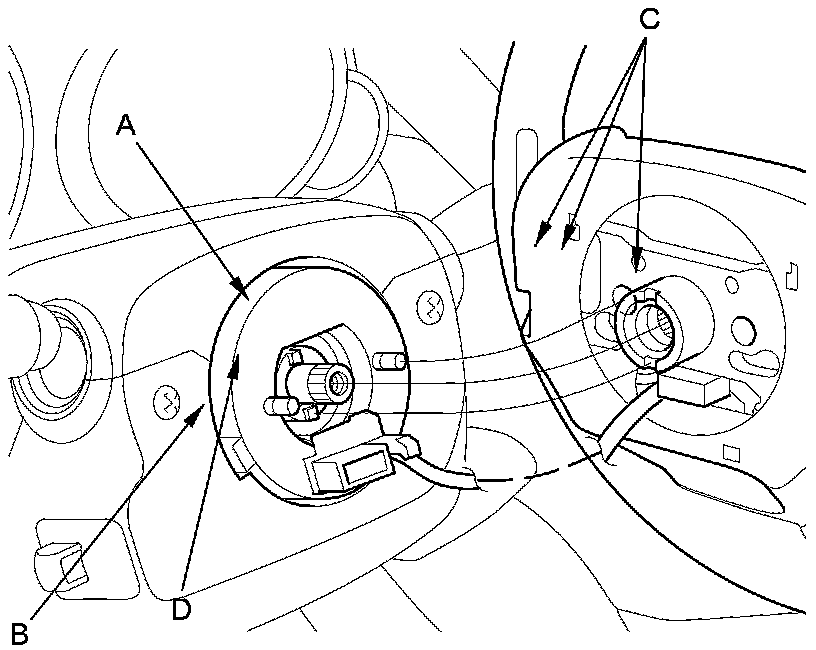 C
A
B
D