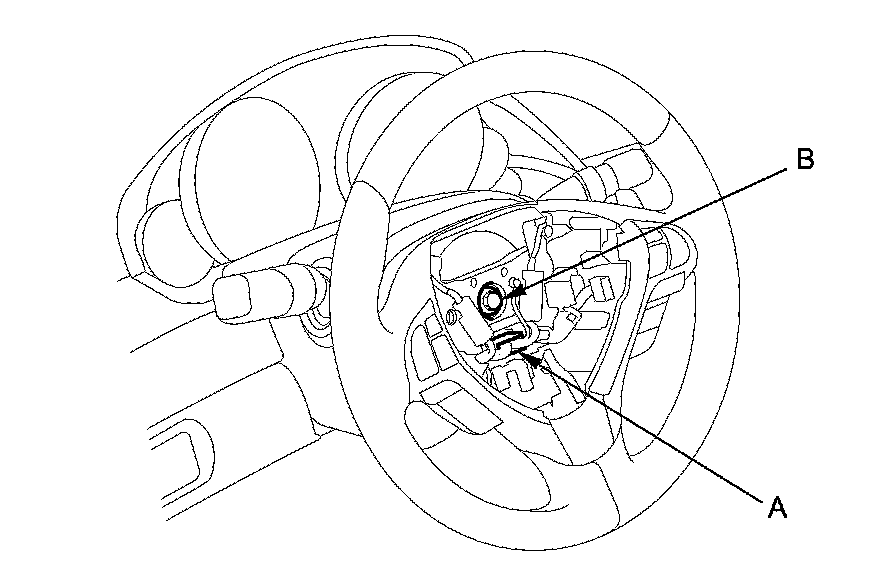 B

A