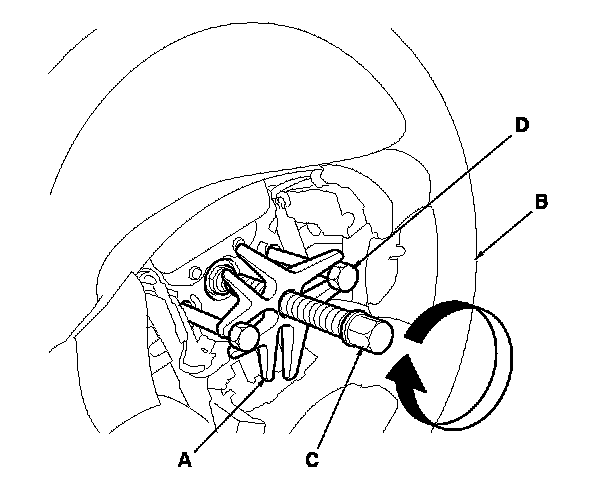 D
B
A
C