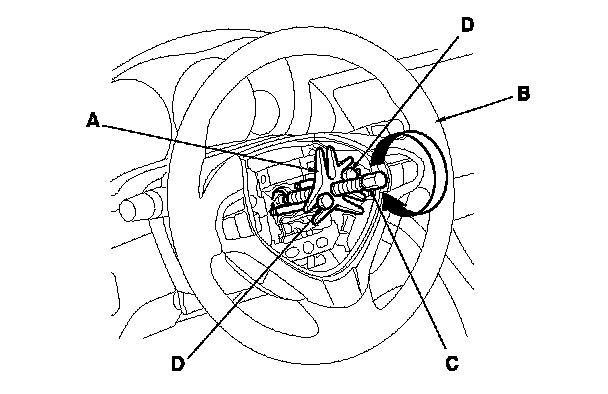 D
B
A
D
C