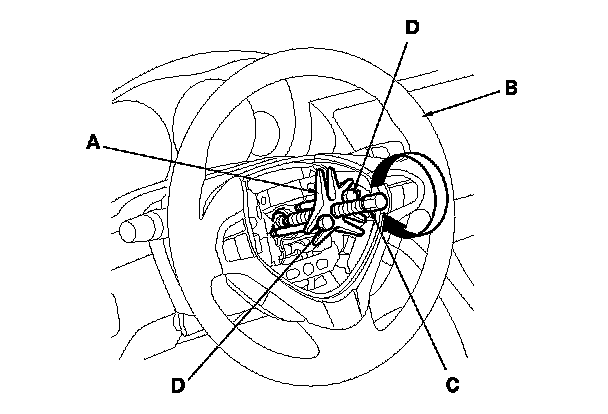 D
B
A
D
C