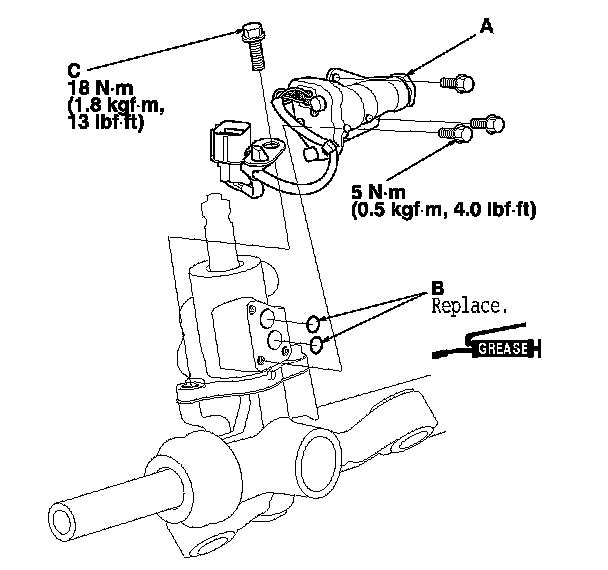 A

C
18 N·m
(1.8 kgf·m,
13 lbf·ft)

5 N·m
(0.5 kgf·m, 4.0 lbf·ft)

B
Replace.

GREASE