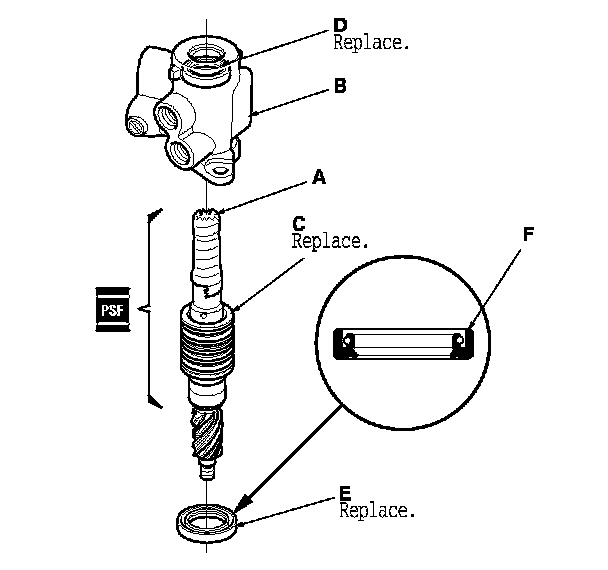 D
Replace.

B

A

C
Replace.

F

PSF

E
Replace.