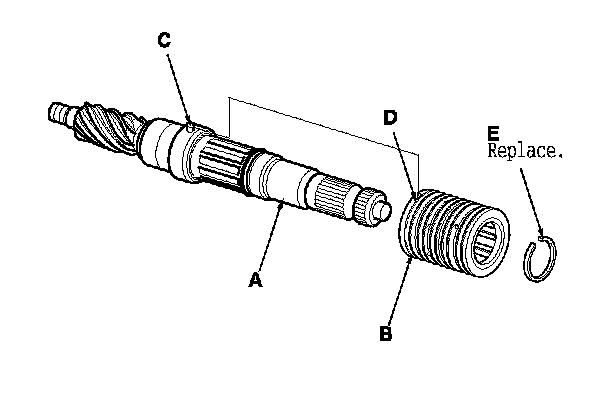 C

D

E
Replace.

A

B