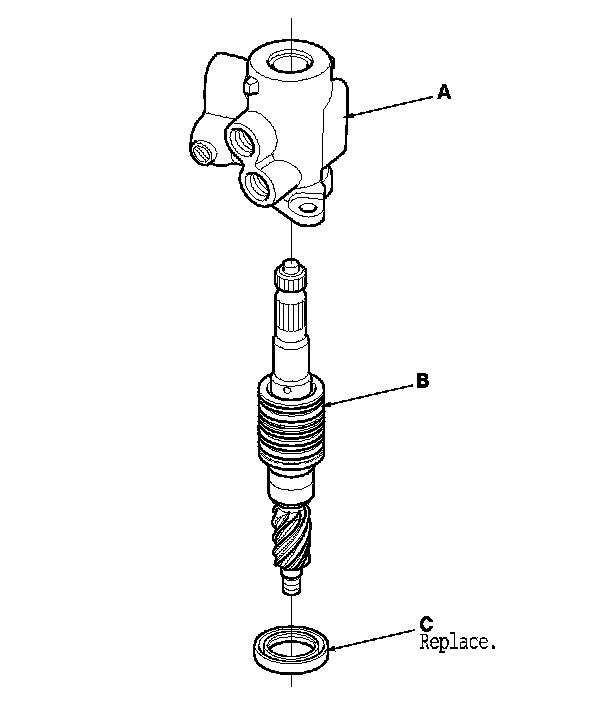 A

B

C
Replace.