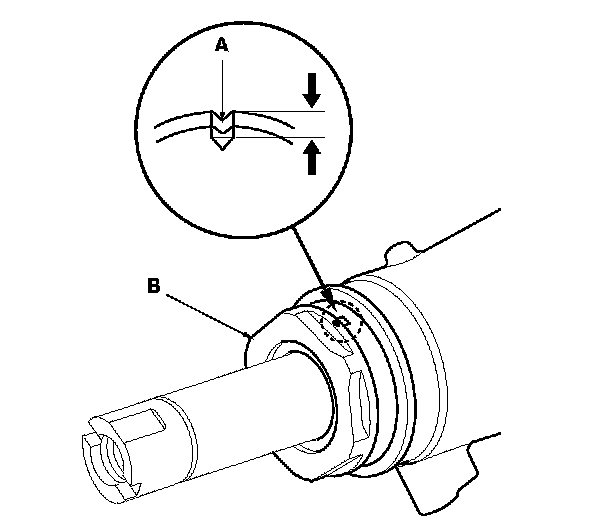 A

B