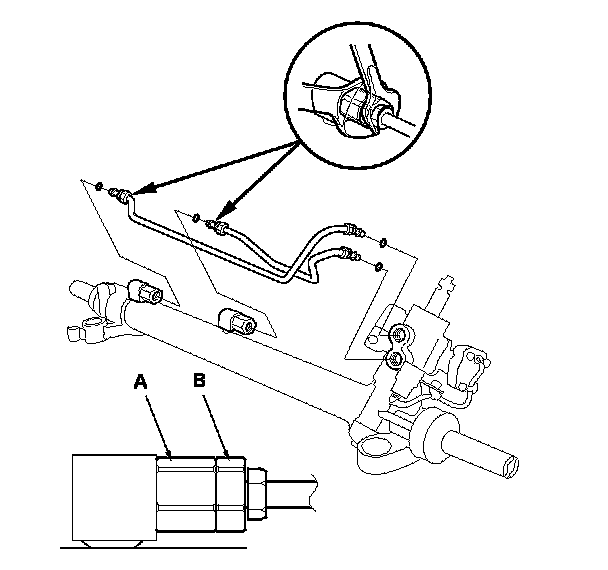 A
B