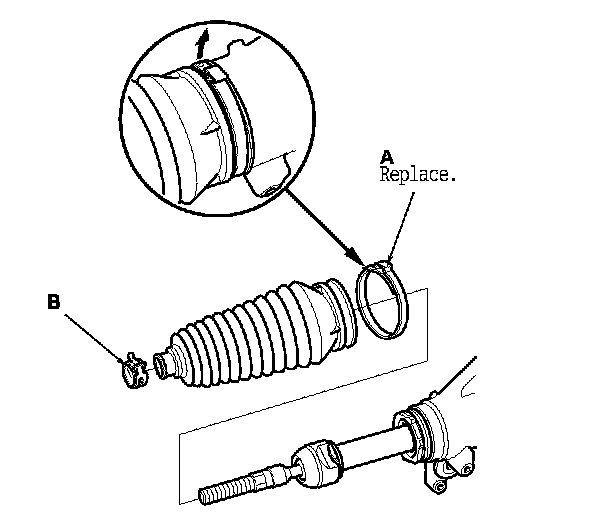 A
Replace.

B