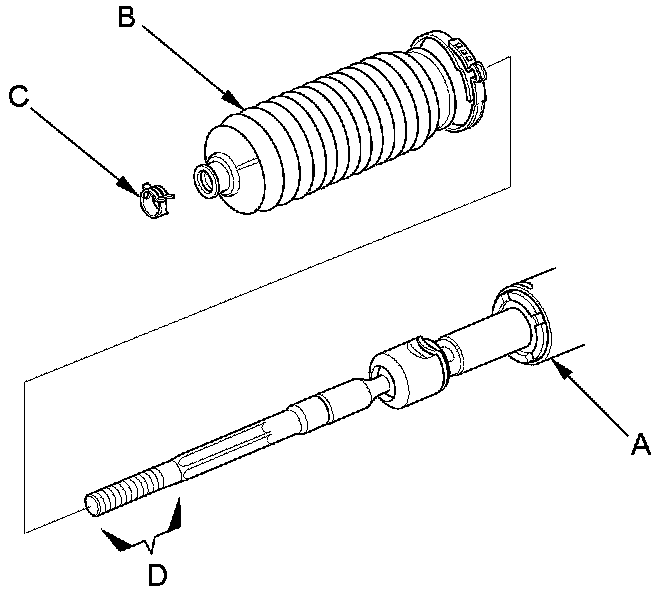 B
C
A
D