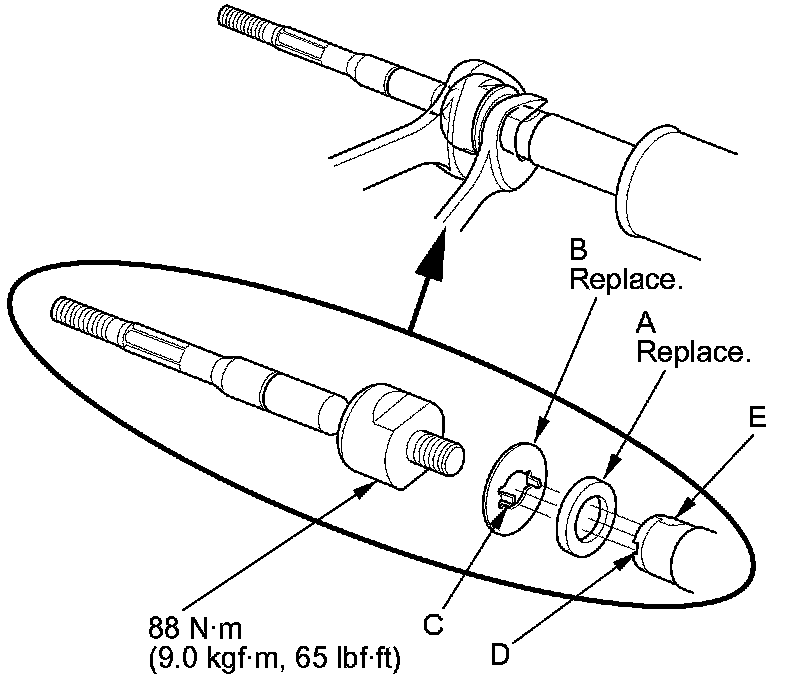 B
Replace.

A
Replace.

E

88 N·m
(9.0 kgf·m, 65 lbf·ft)

C

D