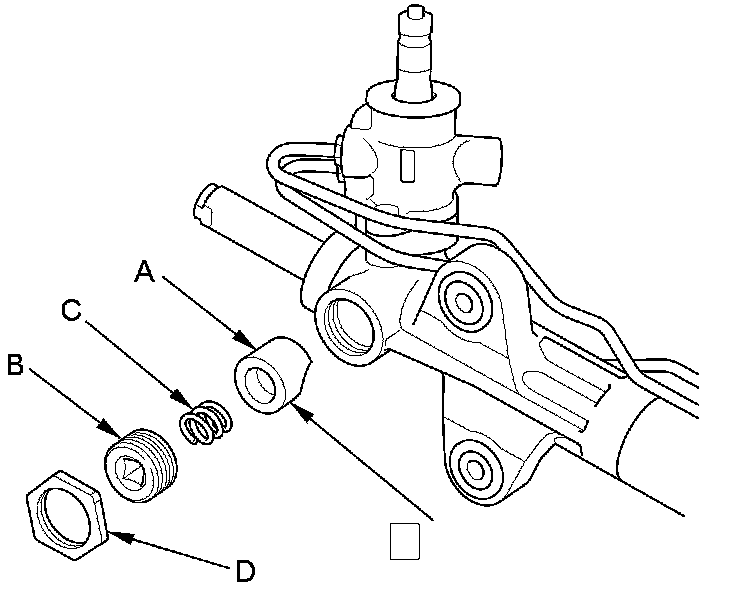 A
C
B
D