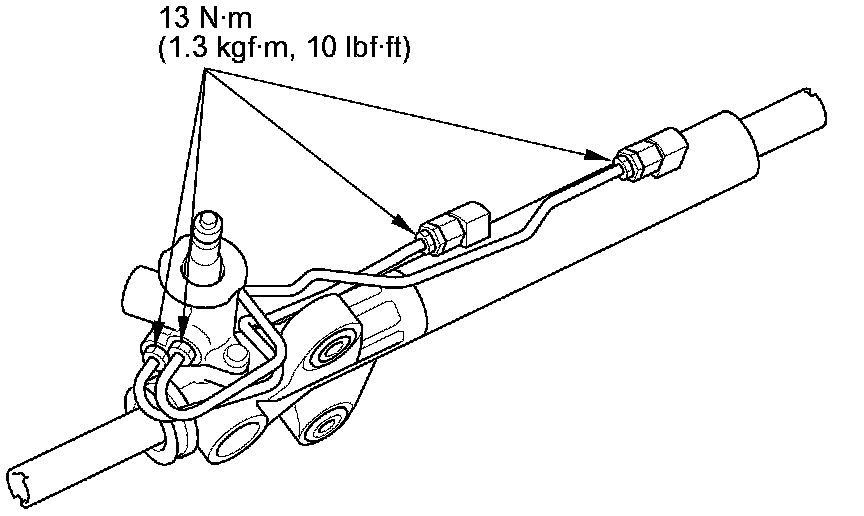 13 N·m
(1.3 kgf·m, 10 lbf·ft)