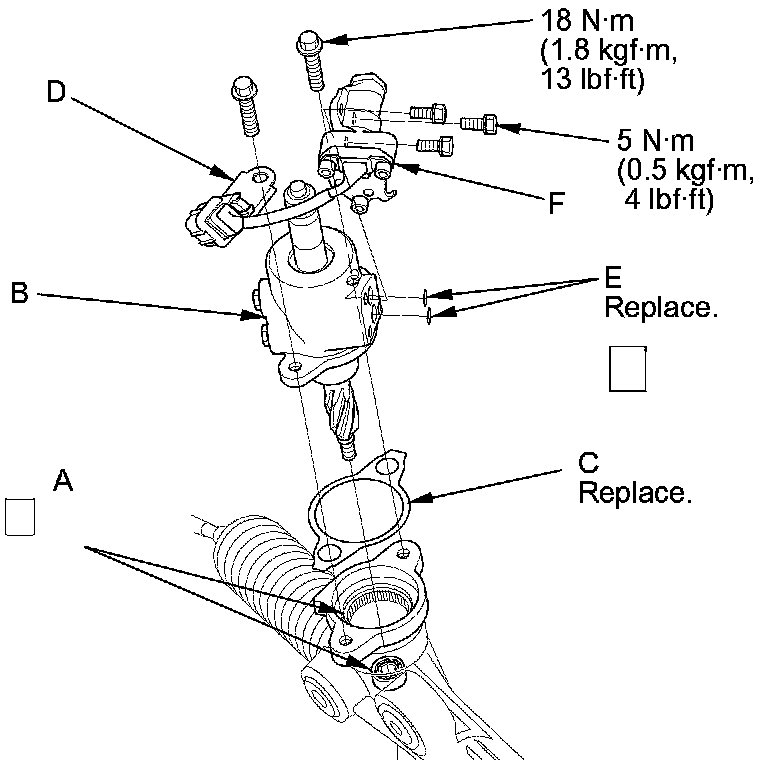 18 N·m
(1.8 kgf·m,
13 lbf·ft)

D

5 N·m
(0.5 kgf·m,
4 lbf·ft)

F

B

E
Replace.

C
Replace.

A