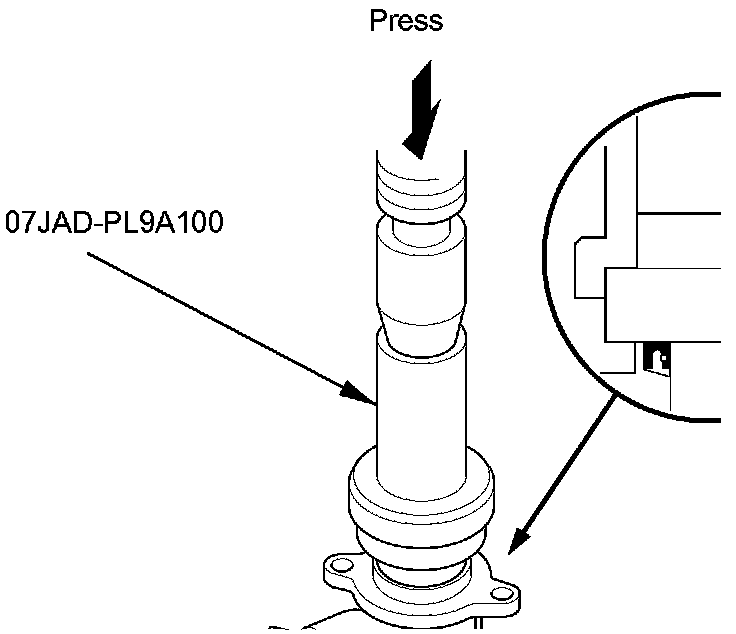 Press

07JAD-PL9A100