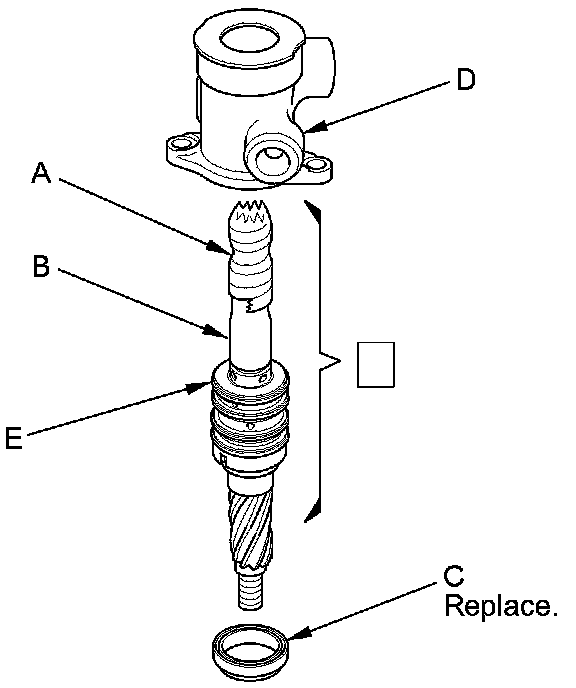 D
A
B
E
C
Replace.