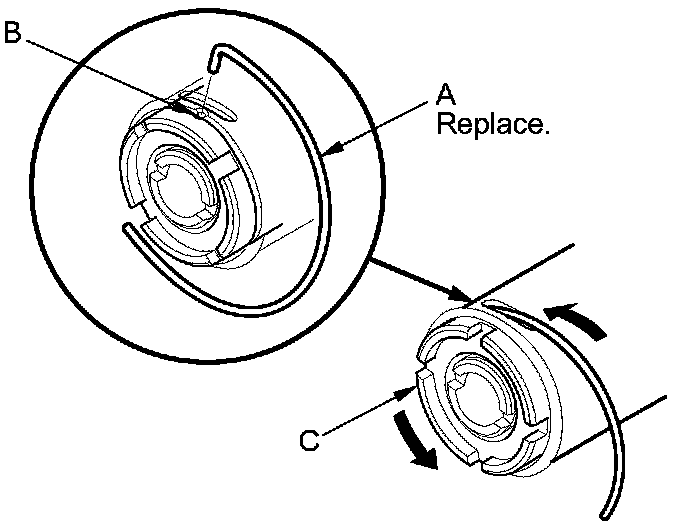 B

A
Replace.

C