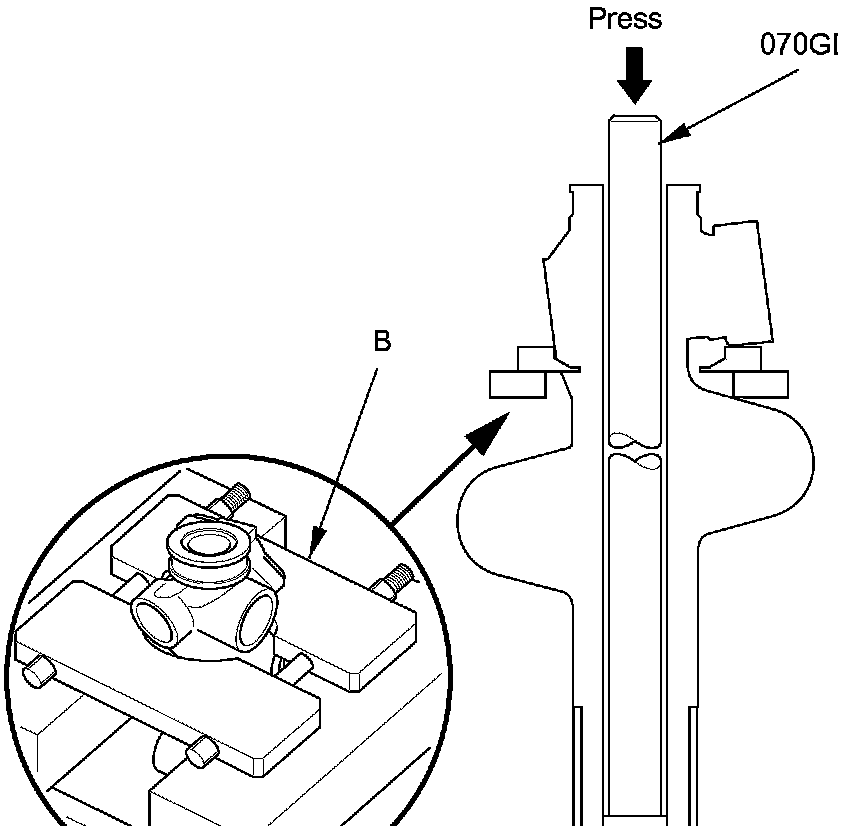 Press
070GI
B