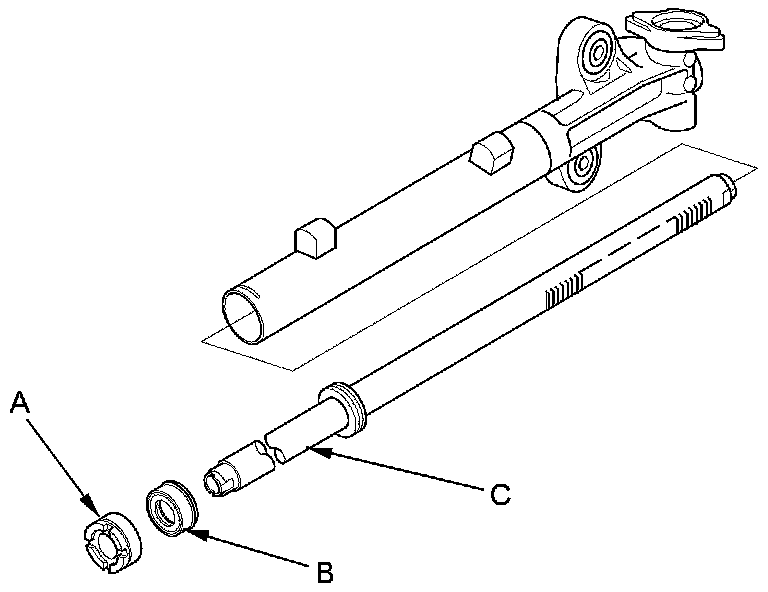 A

C

B