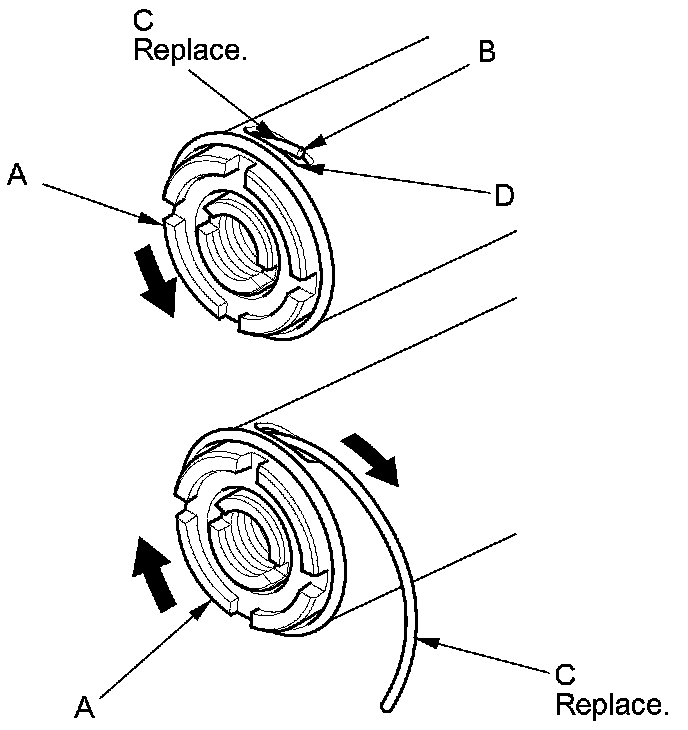 C
Replace.
B
A
D
A
C
Replace.