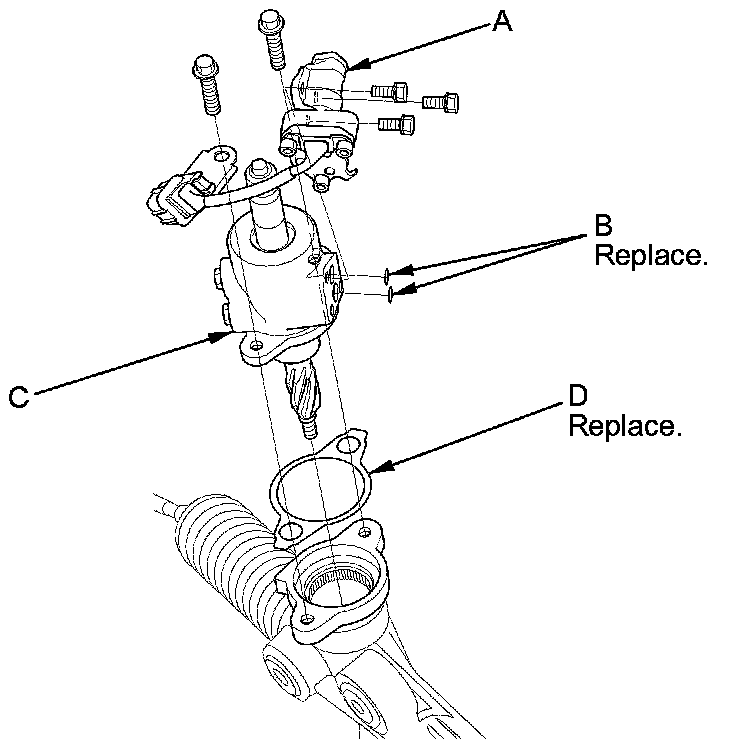 A

B
Replace.

C

D
Replace.