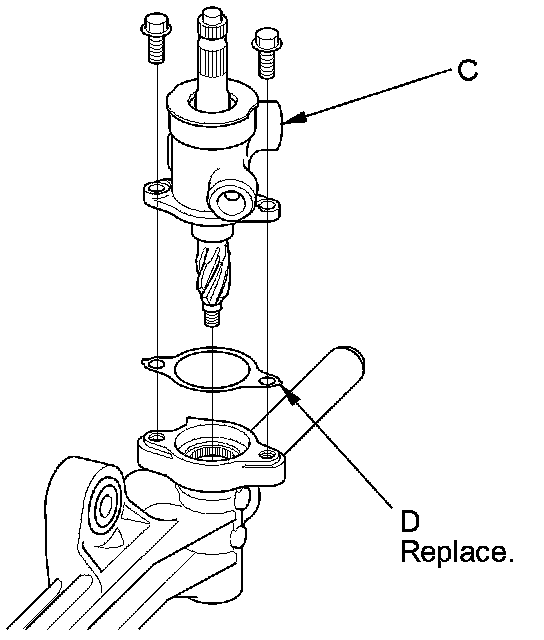 C

D
Replace.