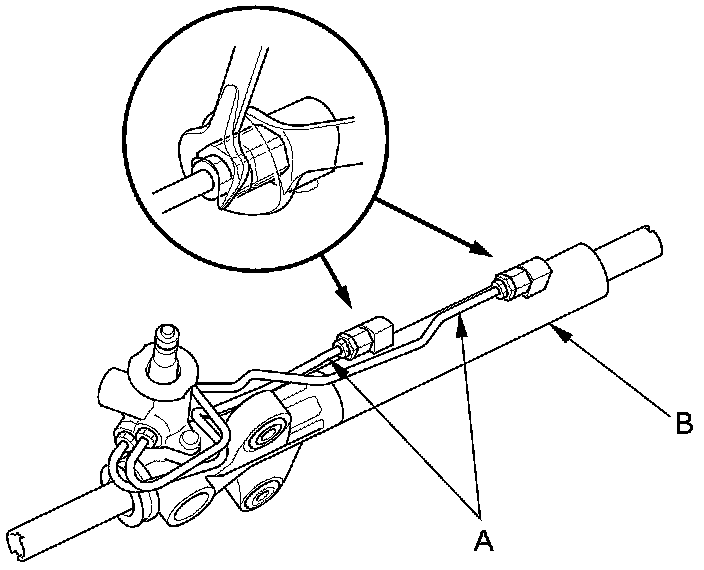 B

A