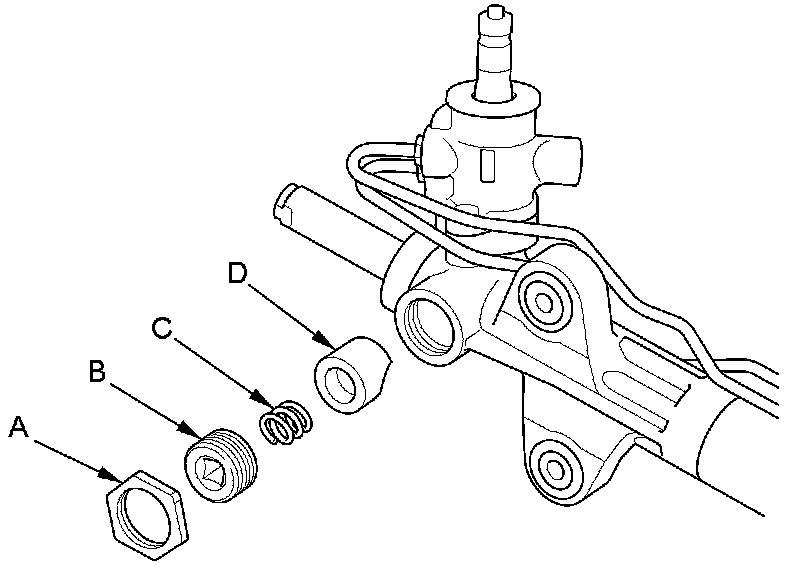 D
C
B
A