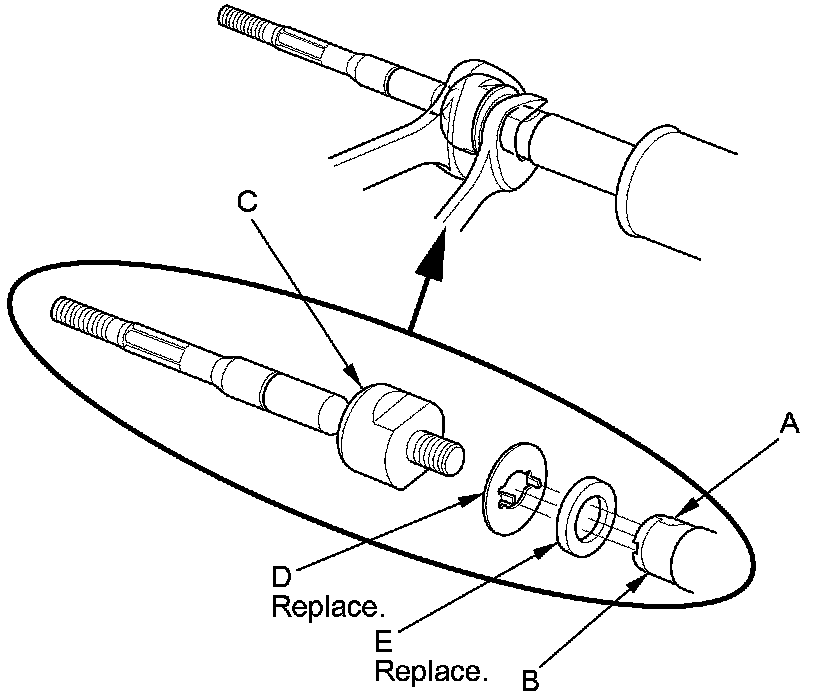 C
A
D
Replace.
E
Replace.
B