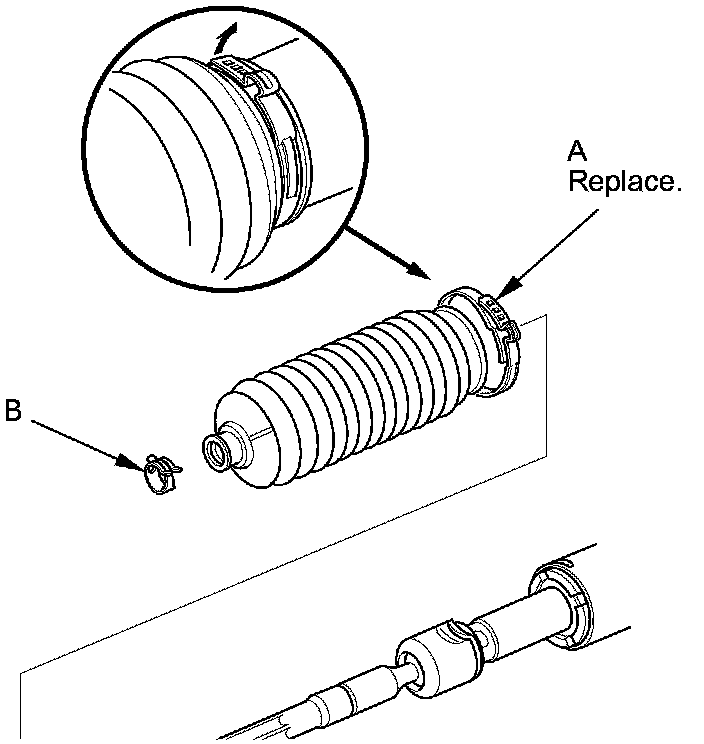 A
Replace.

B